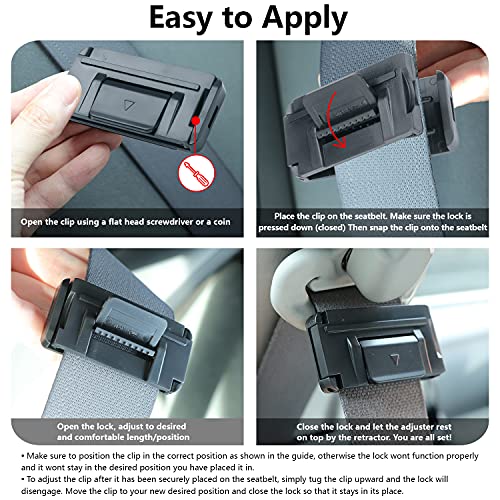 Easy to Apply

Open the clip using a flat head screwdriver or a coin

Place the clip on the seatbelt. Make sure the lock is pressed down (closed) Then snap the clip onto the seatbelt

Open the lock, adjust to desired and comfortable length/position

Close the lock and let the adjuster rest on top by the retractor. You are all set!

• Make sure to position the clip in the correct position as shown in the guide, otherwise the lock wont function properly and it wont stay in the desired position you have placed it in.
• To adjust the clip after it has been securely placed on the seatbelt, simply tug the clip upward and the lock will disengage. Move the clip to your new desired position and close the lock so that it stays in its place.