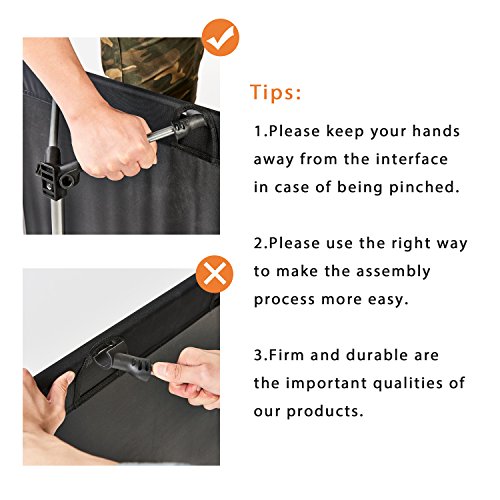 Tips:

1.Please keep your hands away from the interface in case of being pinched.

2.Please use the right way to make the assembly process more easy.

3.Firm and durable are the important qualities of our products.