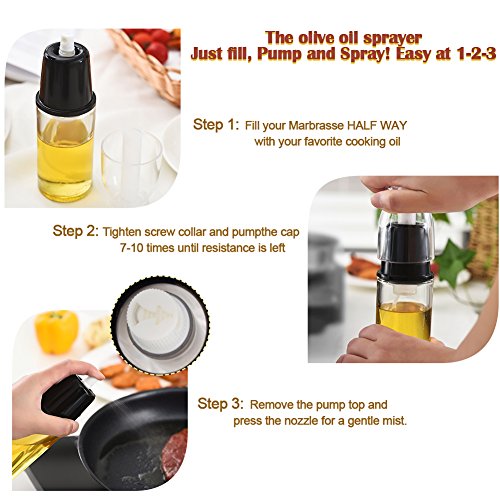 The olive oil sprayer
Just fill, Pump and Spray! Easy at 1-2-3

Step 1: Fill your Marbrasse HALF WAY with your favorite cooking oil

Step 2: Tighten screw collar and pumpthe cap 7-10 times until resistance is left

Step 3: Remove the pump top and press the nozzle for a gentle mist.