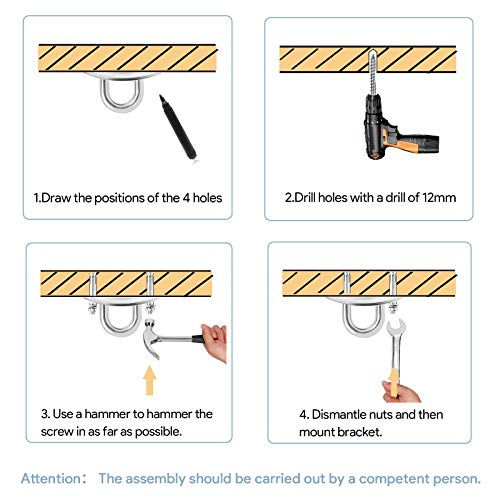 1.Draw the positions of the 4 holes

2.Drill holes with a drill of 12mm

3. Use a hammer to hammer the screw in as far as possible.

4. Dismantle nuts and then mount bracket.

Attention： The assembly should be carried out by a competent person.