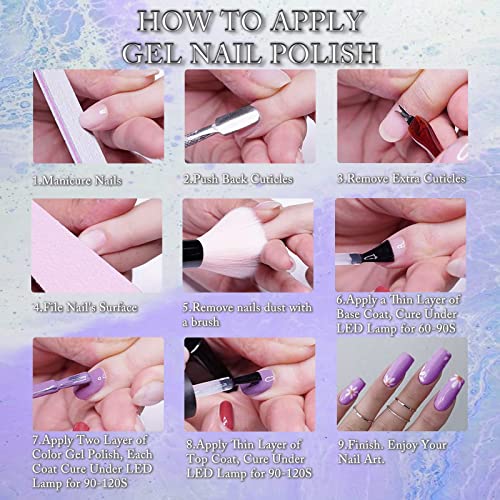 HOW TO APPLY GEL NAIL POLISH

1.Manicure Nails

2.Push Back Cuticles

3.Remove Extra Cuticles

4.File Nail's Surface

5.Remove nails dust with a brush

6.Apply a Thin Layer of Base Coat, Cure Under LED Lamp for 60-90S

7.Apply Two Layer of Color Gel Polish, Each Coat Cure Under LED Lamp for 90-120S

8.Apply Thin Layer of Top Coat, Cure Under LED Lamp for 90-120S

9.Finish. Enjoy Your Nail Art.