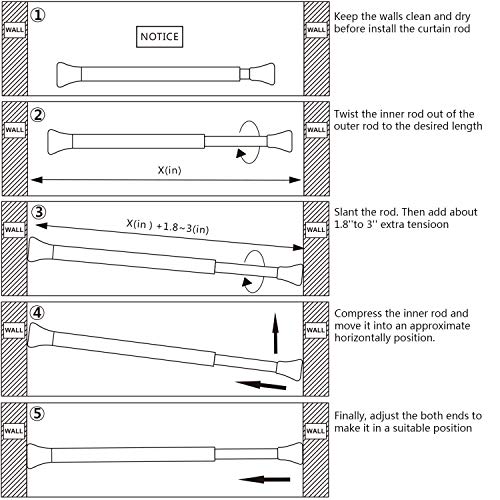 ①
WALL
NOTICE
WALL
Keep the walls clean and dry before install the curtain rod

②
WALL
X(in)
WALL
Twist the inner rod out of the outer rod to the desired length

③
WALL
X(in ) +1.8~3(in)
WALL
Slant the rod. Then add about 1.8''to 3'' extra tensioon

④
WALL
WALL
Compress the inner rod and move it into an approximate horizontally position.

⑤
WALL
WALL
Finally, adjust the both ends to make it in a suitable position