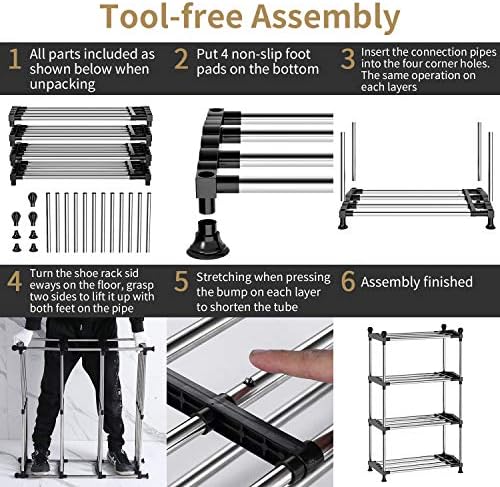 Tool-free Assembly

1 All parts included as shown below when unpacking

2 Put 4 non-slip foot pads on the bottom

3 Insert the connection pipes into the four corner holes. The same operation on each layers

4 Turn the shoe rack sid eways on the floor, grasp two sides to lift it up with both feet on the pipe

5 Stretching when pressing the bump on each layer to shorten the tube

6 Assembly finished