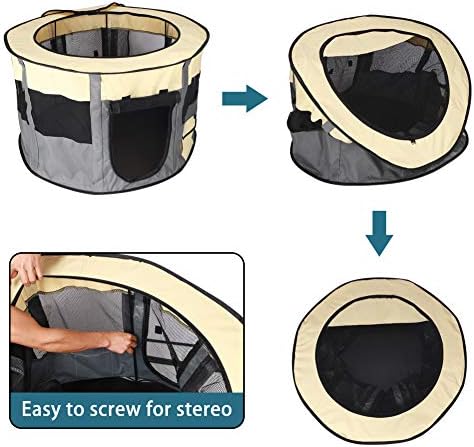 Easy to screw for stereo