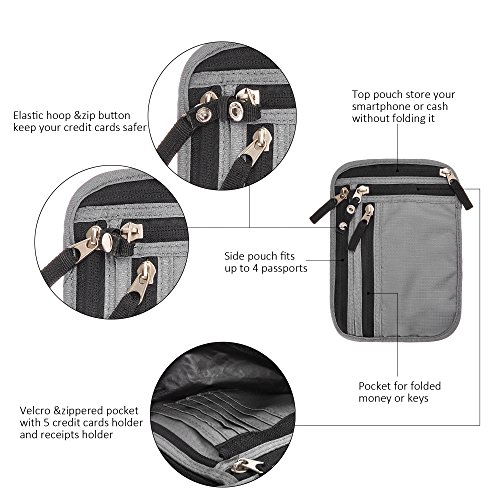 Elastic hoop &zip button keep your credit cards safer

Top pouch store your smartphone or cash without folding it

Side pouch fits up to 4 passports

Pocket for folded money or keys

Velcro &zippered pocket with 5 credit cards holder and receipts holder