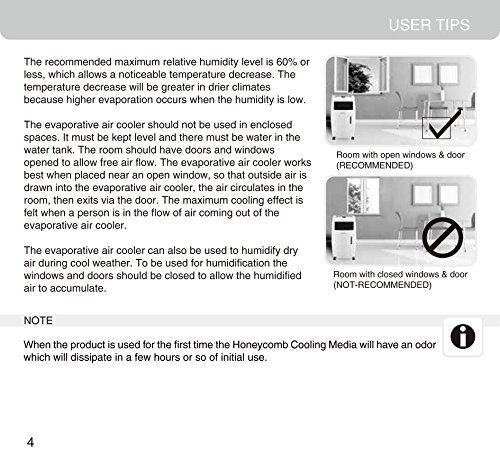 USER TIPS

The recommended maximum relative humidity level is 60% or less, which allows a noticeable temperature decrease. The temperature decrease will be greater in drier climates because higher evaporation occurs when the humidity is low.

The evaporative air cooler should not be used in enclosed spaces. It must be kept level and there must be water in the water tank. The room should have doors and windows opened to allow free air flow. The evaporative air cooler works best when placed near an open window, so that outside air is drawn into the evaporative air cooler, the air circulates in the room, then exits via the door. The maximum cooling effect is felt when a person is in the flow of air coming out of the evaporative air cooler.

The evaporative air cooler can also be used to humidify dry air during cool weather. To be used for humidification the windows and doors should be closed to allow the humidified air to accumulate.

Room with open windows & door (RECOMMENDED)

Room with closed windows & door (NOT-RECOMMENDED)

NOTE

When the product is used for the first time the Honeycomb Cooling Media will have an odor which will dissipate in a few hours or so of initial use.

4