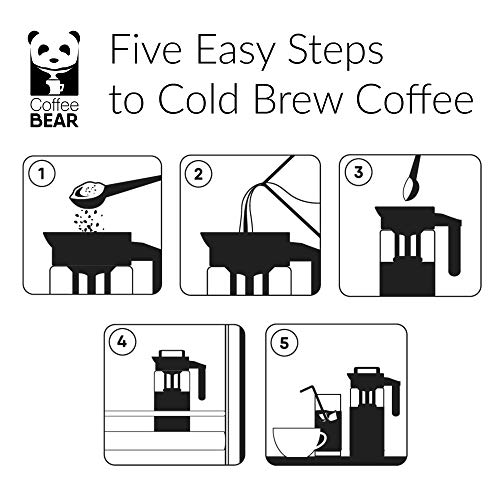 Coffee
BEAR

Five Easy Steps
to Cold Brew Coffee

1

2

3

4

5