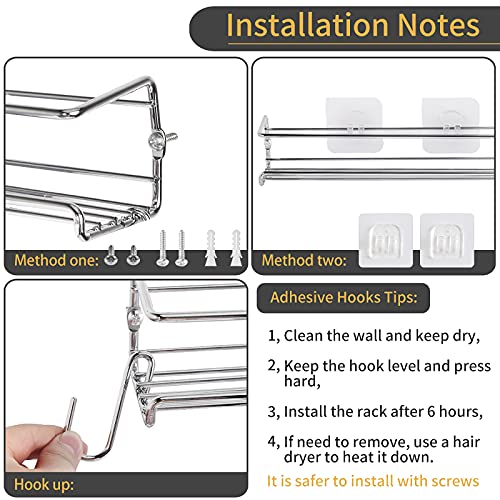 Installation Notes

Method one:

Method two:

Hook up:

Adhesive Hooks Tips:

1, Clean the wall and keep dry,

2, Keep the hook level and press hard,

3, Install the rack after 6 hours,

4, If need to remove, use a hair dryer to heat it down.

It is safer to install with screws