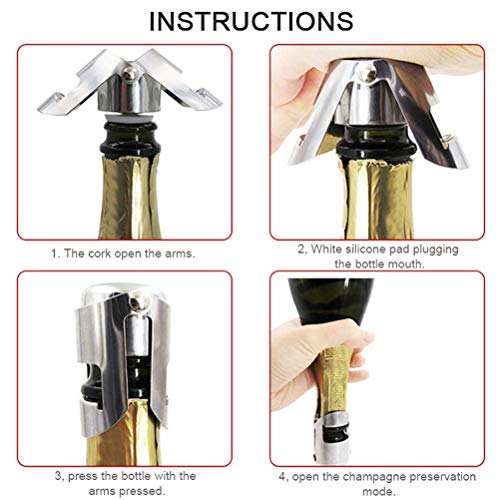 INSTRUCTIONS

1. The cork open the arms.

2, White silicone pad plugging the bottle mouth.

3, press the bottle with the arms pressed.

4, open the champagne preservation mode.