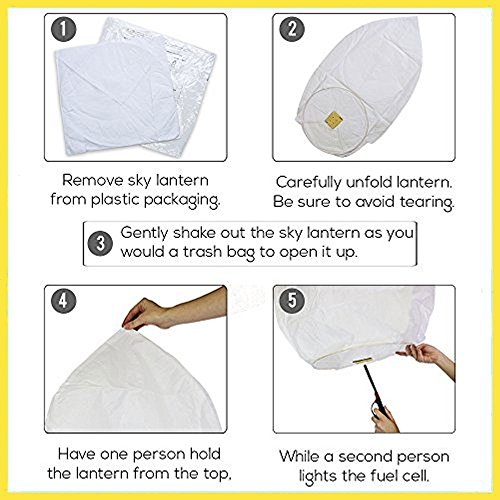 1

Remove sky lantern from plastic packaging.

2

Carefully unfold lantern. Be sure to avoid tearing.

3 Gently shake out the sky lantern as you would a trash bag to open it up.

4

Have one person hold the lantern from the top.

5

While a second person lights the fuel cell.