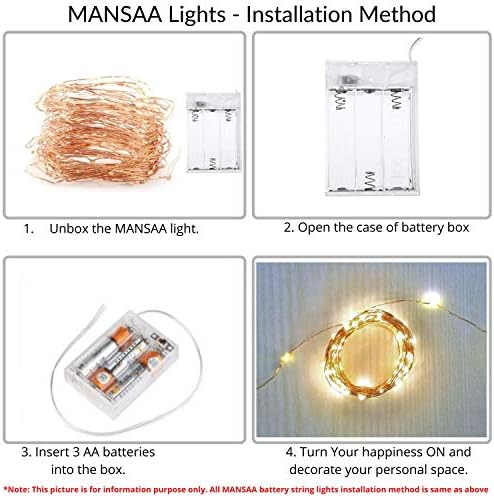 MANSAA Lights - Installation Method

1. Unbox the MANSAA light.

2. Open the case of battery box

3. Insert 3 AA batteries into the box.

4. Turn Your happiness ON and decorate your personal space.

*Note: This picture is for information purpose only. All MANSAA battery string lights installation method is same as above