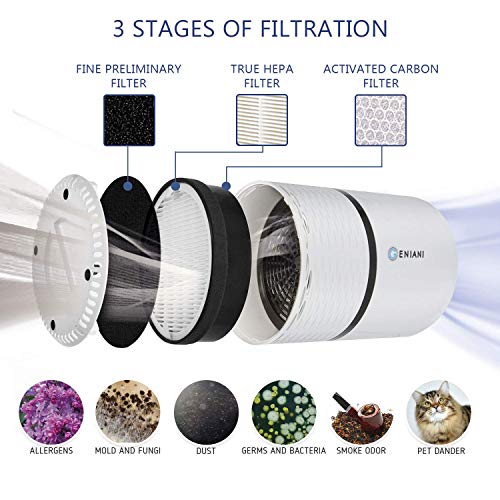 3 STAGES OF FILTRATION

FINE PRELIMINARY FILTER

TRUE HEPA FILTER

ACTIVATED CARBON FILTER

GENIANI

ALLERGENS

MOLD AND FUNGI

DUST

GERMS AND BACTERIA

SMOKE ODOR

PET DANDER