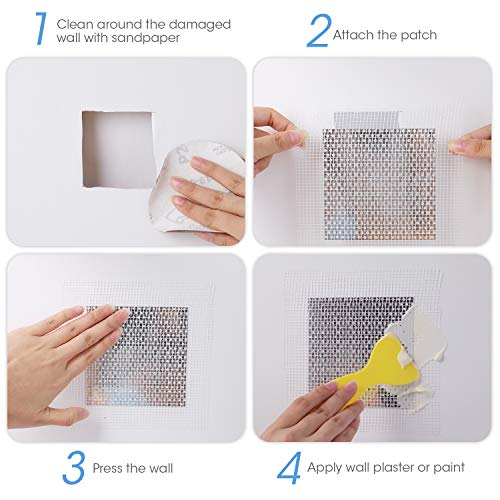 1 Clean around the damaged wall with sandpaper

2 Attach the patch

3 Press the wall

4 Apply wall plaster or paint