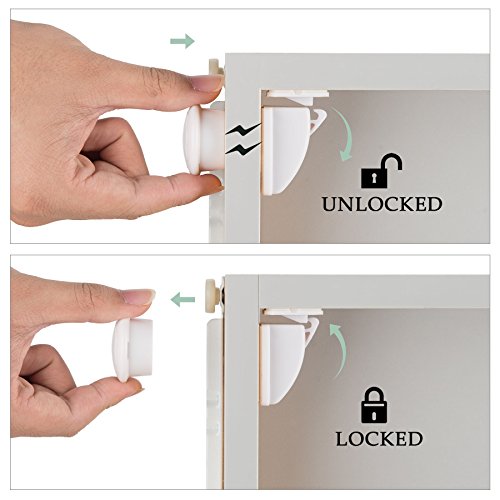 UNLOCKED

LOCKED