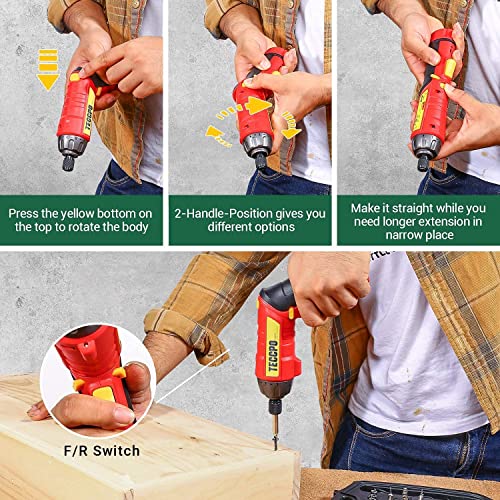 TECCPO

Press the yellow bottom on the top to rotate the body

2-Handle-Position gives you different options

Make it straight while you need longer extension in narrow place

TECCPO

F/R Switch