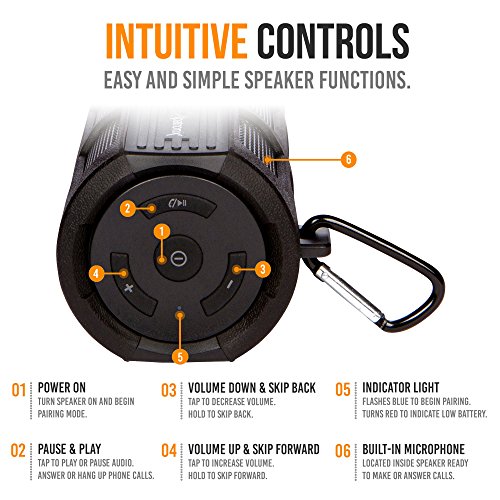 INTUITIVE CONTROLS
EASY AND SIMPLE SPEAKER FUNCTIONS.

6
2
1
4
3
5

01 POWER ON
TURN SPEAKER ON AND BEGIN PAIRING MODE.

02 PAUSE & PLAY
TAP TO PLAY OR PAUSE AUDIO. ANSWER OR HANG UP PHONE CALLS.

03 VOLUME DOWN & SKIP BACK
TAP TO DECREASE VOLUME. HOLD TO SKIP BACK.

04 VOLUME UP & SKIP FORWARD
TAP TO INCREASE VOLUME. HOLD TO SKIP FORWARD.

05 INDICATOR LIGHT
FLASHES BLUE TO BEGIN PAIRING. TURNS RED TO INDICATE LOW BATTERY.

06 BUILT-IN MICROPHONE
LOCATED INSIDE SPEAKER READY TO MAKE OR ANSWER CALLS.