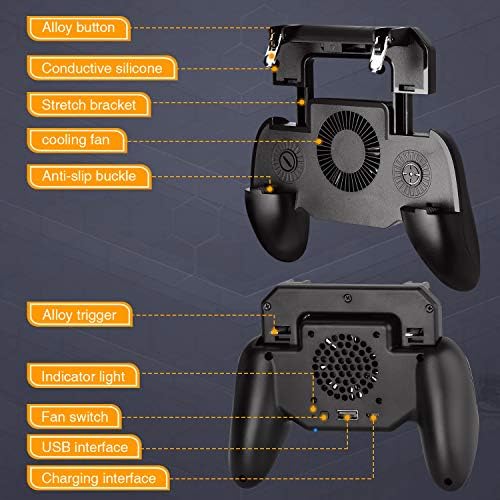 Alloy button
Conductive silicone
Stretch bracket
cooling fan
Anti-slip buckle
Alloy trigger
Indicator light
Fan switch
USB interface
Charging interface