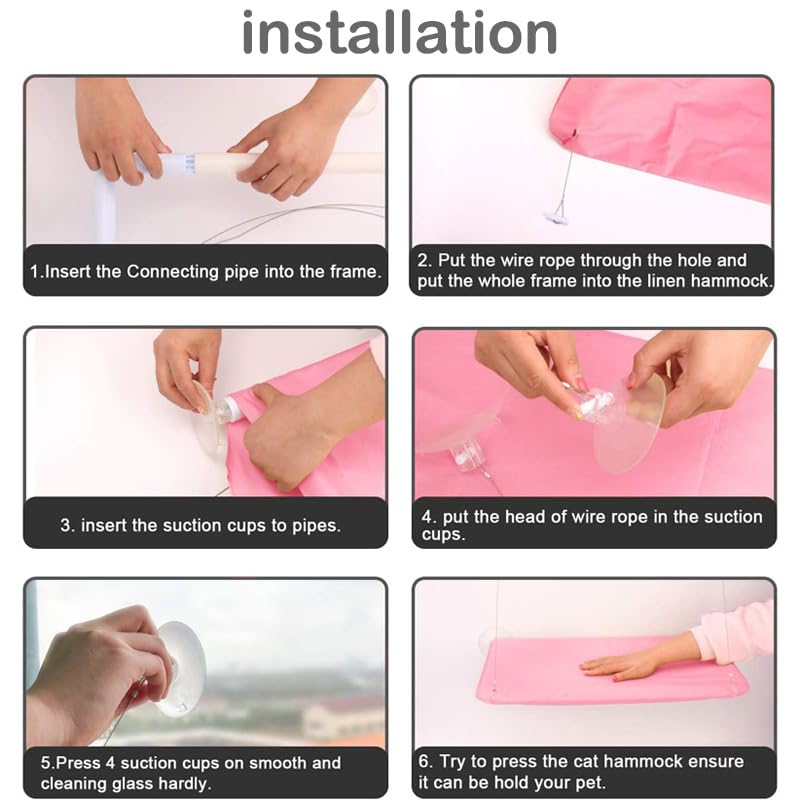 installation

1.Insert the Connecting pipe into the frame.

2. Put the wire rope through the hole and put the whole frame into the linen hammock.

3. insert the suction cups to pipes.

4. put the head of wire rope in the suction cups.

5.Press 4 suction cups on smooth and cleaning glass hardly.

6. Try to press the cat hammock ensure it can be hold your pet.