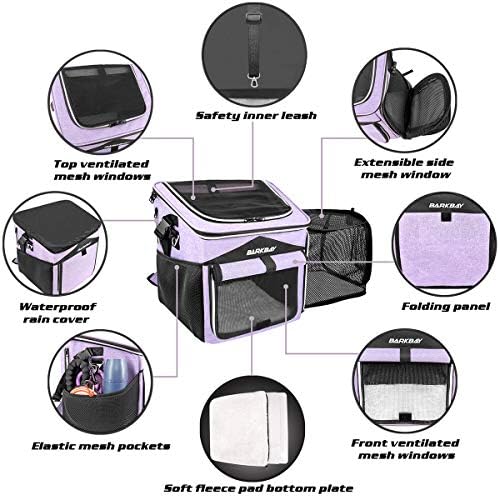 Safety inner leash

Top ventilated mesh windows

Extensible side mesh window

BARKBAY

BARKBAY

Waterproof rain cover

Folding panel

BARKBAY

Elastic mesh pockets

Front ventilated mesh windows

Soft fleece pad bottom plate