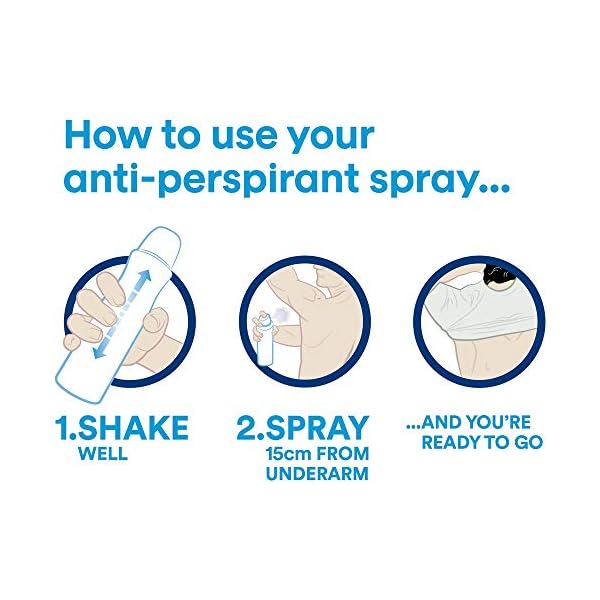 How to use your anti-perspirant spray...

1.SHAKE
WELL

2.SPRAY
15cm FROM UNDERARM

...AND YOU'RE READY TO GO