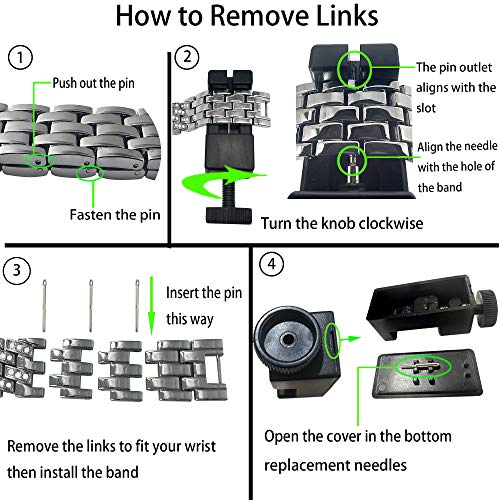 How to Remove Links

1

Push out the pin

Fasten the pin

2

The pin outlet aligns with the slot

Align the needle with the hole of the band

Turn the knob clockwise

3

Insert the pin this way

Remove the links to fit your wrist then install the band

4

Open the cover in the bottom replacement needles