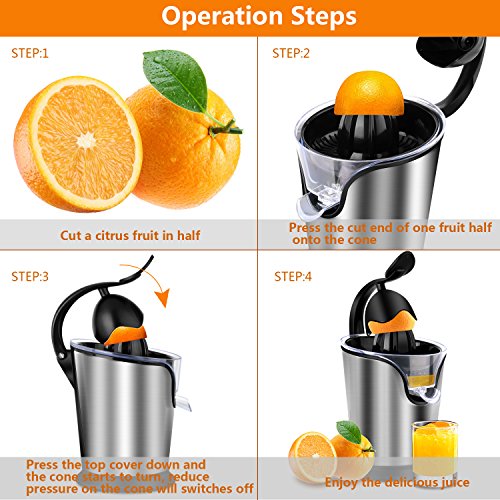 Operation Steps

STEP:1

Cut a citrus fruit in half

STEP:2

Press the cut end of one fruit half onto the cone

STEP:3

Press the top cover down and the cone starts to turn, reduce pressure on the cone will switches off

STEP:4

Enjoy the delicious juice