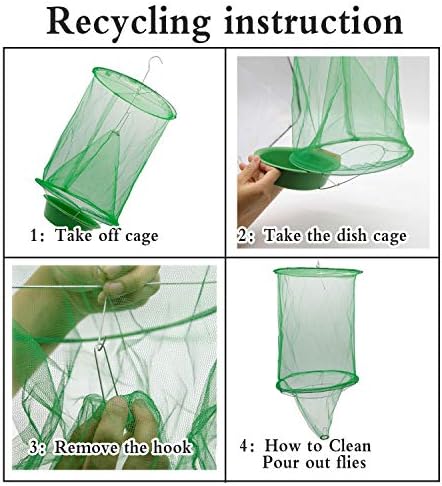 Recycling instruction

1: Take off cage

2: Take the dish cage

3: Remove the hook

4: How to Clean
Pour out flies