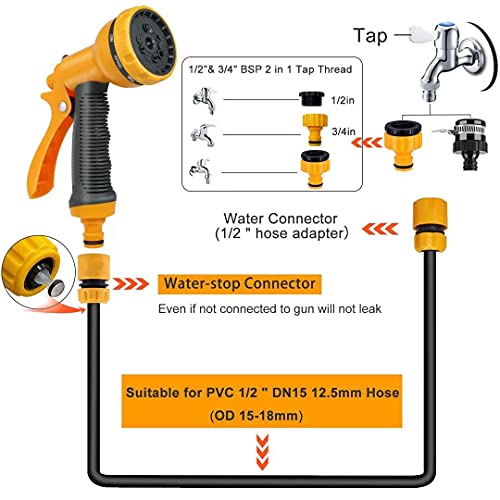 Tap

1/2"& 3/4" BSP 2 in 1 Tap Thread

1/2in

3/4in

Water Connector
(1/2 " hose adapter)

Water-stop Connector

Even if not connected to gun will not leak

Suitable for PVC 1/2 " DN15 12.5mm Hose
(OD 15-18mm)