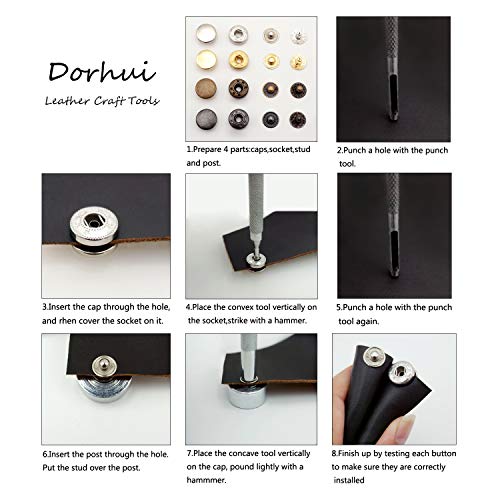 Dorhui
Leather Craft Tools

1.Prepare 4 parts:caps,socket,stud and post.

2.Punch a hole with the punch tool.

3.Insert the cap through the hole, and rhen cover the socket on it.

4.Place the convex tool vertically on the socket,strike with a hammer.

5.Punch a hole with the punch tool again.

6.Insert the post through the hole. Put the stud over the post.

7.Place the concave tool vertically on the cap, pound lightly with a hammmer.

8.Finish up by testing each button to make sure they are correctly installed