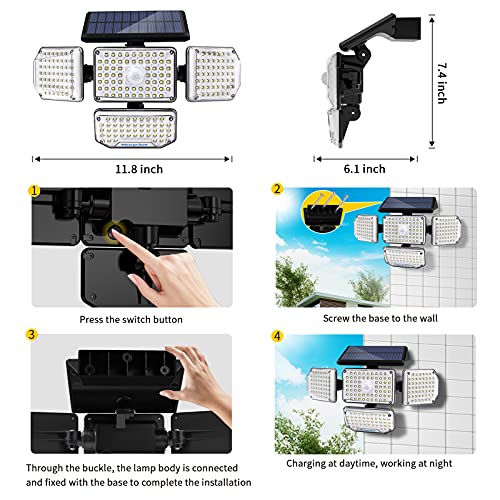 7.4 inch

11.8 inch

6.1 inch

1

Press the switch button

2

Screw the base to the wall

3

Through the buckle, the lamp body is connected and fixed with the base to complete the installation

4

Charging at daytime, working at night