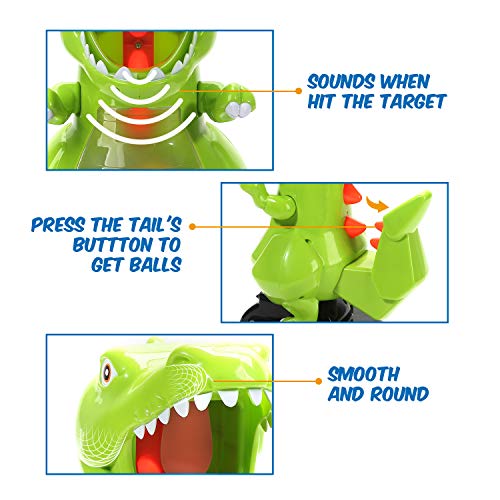 SOUNDS WHEN HIT THE TARGET

PRESS THE TAIL'S BUTTTON TO GET BALLS

SMOOTH AND ROUND