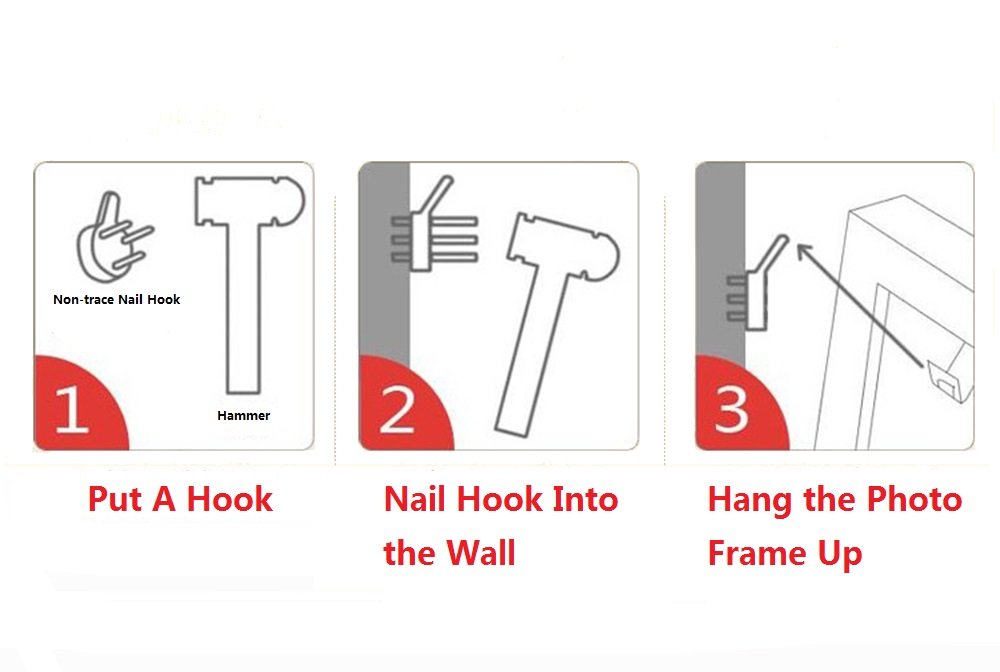 Non-trace Nail Hook

Hammer

1

Put A Hook

2

Nail Hook Into the Wall

3

Hang the Photo Frame Up