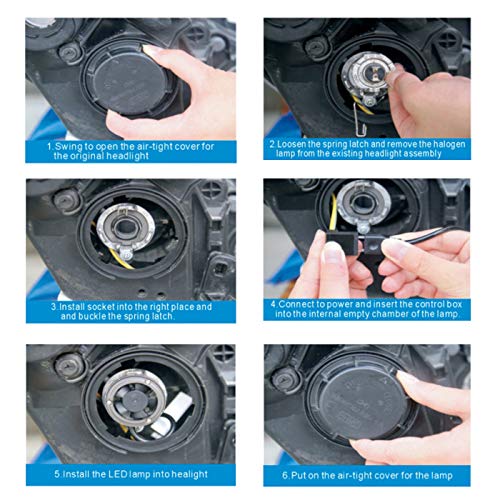 1.Swing to open the air-tight cover for the original headlight

2.Loosen the spring latch and remove the halogen lamp from the existing headlight assembly

3.Install socket into the right place and and buckle the spring latch.

4.Connect to power and insert the control box into the internal empty chamber of the lamp.

5.Install the LED lamp into healight

6.Put on the air-tight cover for the lamp