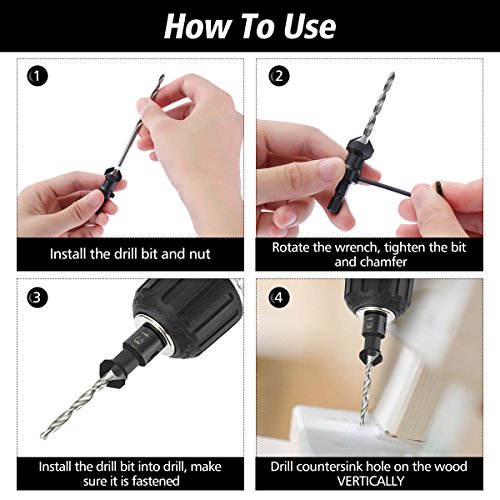 How To Use

1

Install the drill bit and nut

2

Rotate the wrench, tighten the bit and chamfer

3

Install the drill bit into drill, make sure it is fastened

4

Drill countersink hole on the wood VERTICALLY