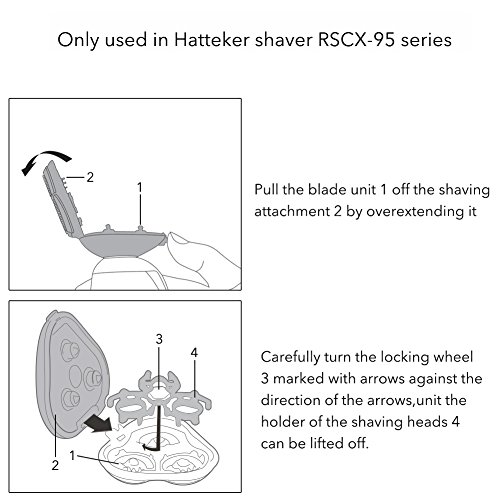 Only used in Hatteker shaver RSCX-95 series

2

1

Pull the blade unit 1 off the shaving attachment 2 by overextending it

3

4

2

1

Carefully turn the locking wheel 3 marked with arrows against the direction of the arrows,unit the holder of the shaving heads 4 can be lifted off.