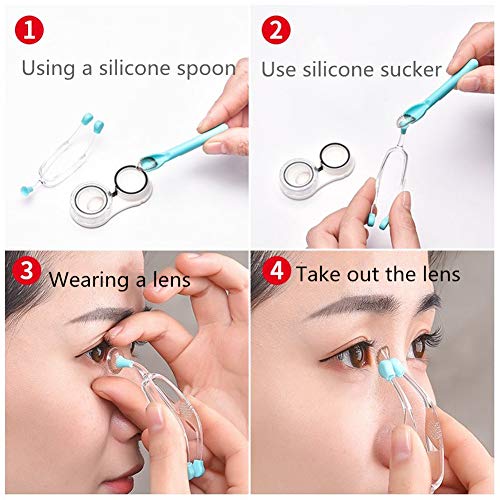 1
Using a silicone spoon

2
Use silicone sucker

3
Wearing a lens

4
Take out the lens