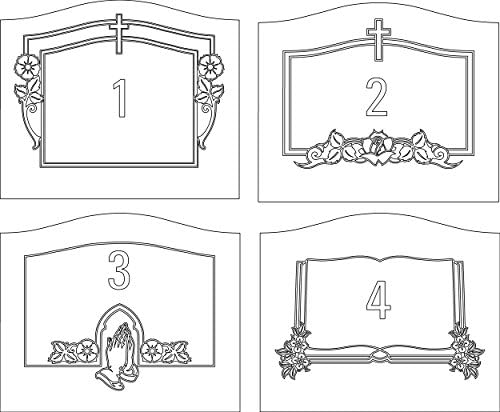 1

2

3

4