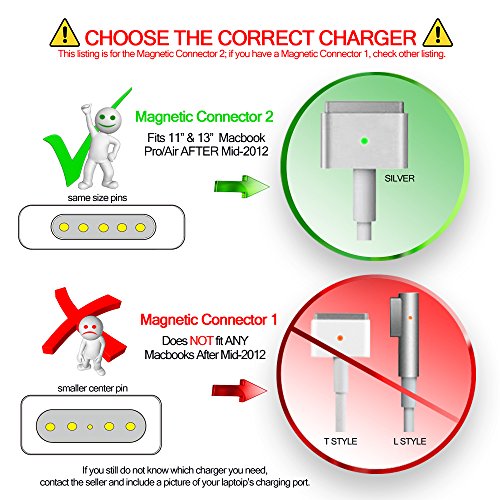 CHOOSE THE CORRECT CHARGER
This listing is for the Magnetic Connector 2; if you have a Magnetic Connector 1, check other listing.

Magnetic Connector 2
Fits 11" & 13" Macbook Pro/Air AFTER Mid-2012

same size pins

SILVER

Magnetic Connector 1
Does NOT fit ANY Macbooks After Mid-2012

smaller center pin

T STYLE
L STYLE

If you still do not know which charger you need, contact the seller and include a picture of your laptoip's charging port.