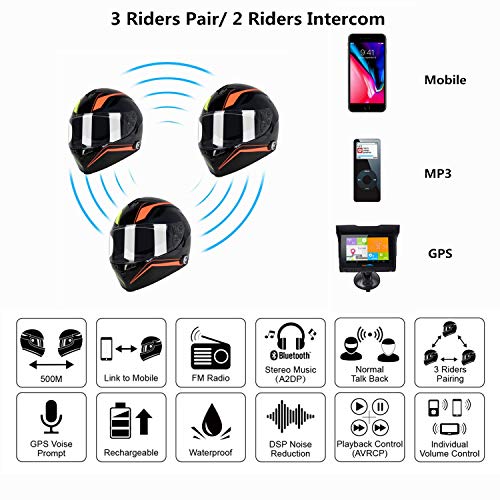 3 Riders Pair/ 2 Riders Intercom

9:41

Mobile

MP3

GPS

500M

Link to Mobile

FM Radio

Bluetooth

Stereo Music (A2DP)

Normal Talk Back

3 Riders Pairing

GPS Voise Prompt

Rechargeable

Waterproof

DSP Noise Reduction

Playback Control (AVRCP)

Individual Volume Control