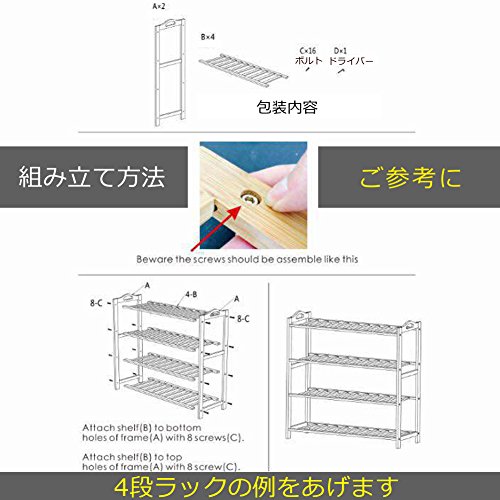 A×2

B×4

C×16
ボルト

D×1
ドライバー

包装内容

組み立て方法

ご参考に

Beware the screws should be assemble like this

A
8-C
4-B
A
8-C

Attach shelf(B) to bottom holes of frame(A) with 8 screws(C).

Attach shelf(B) to top holes of frame(A) with 8 screw(C).

4段ラックの例をあげます