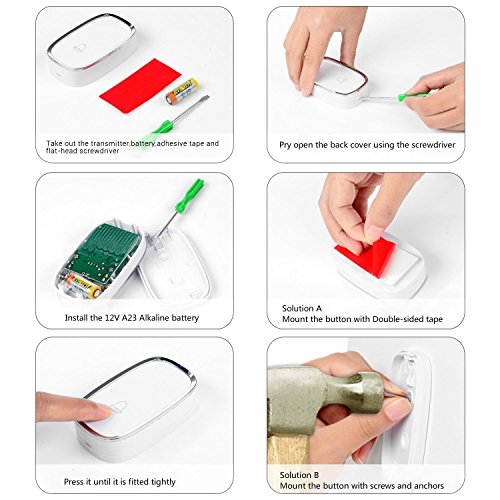 Take out the transmitter,battery,adhesive tape and flat-head screwdriver

Pry open the back cover using the screwdriver

Install the 12V A23 Alkaline battery

Solution A
Mount the button with Double-sided tape

Press it until it is fitted tightly

Solution B
Mount the button with screws and anchors