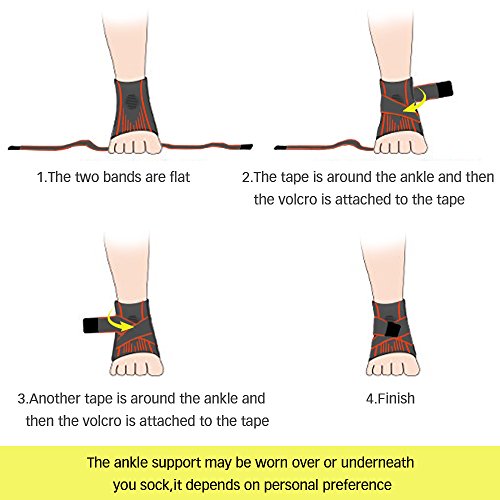 1.The two bands are flat

2.The tape is around the ankle and then the volcro is attached to the tape

3.Another tape is around the ankle and then the volcro is attached to the tape

4.Finish

The ankle support may be worn over or underneath you sock,it depends on personal preference