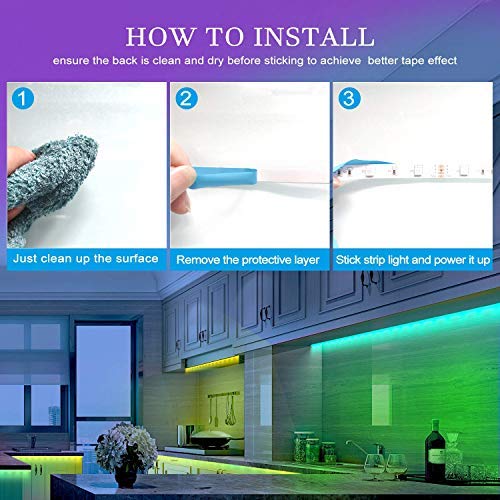 HOW TO INSTALL

ensure the back is clean and dry before sticking to achieve better tape effect

1

Just clean up the surface

2

Remove the protective layer

3

Stick strip light and power it up