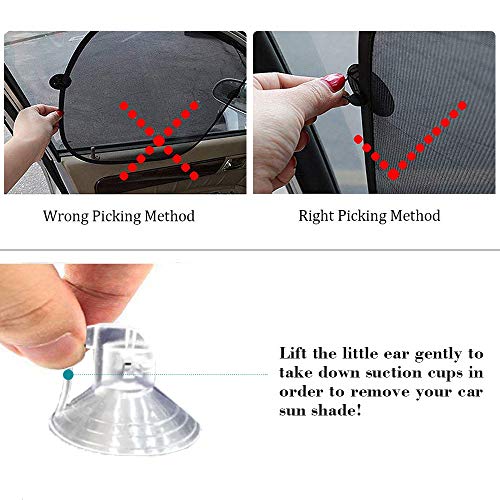 Wrong Picking Method

Right Picking Method

Lift the little ear gently to take down suction cups in order to remove your car sun shade!