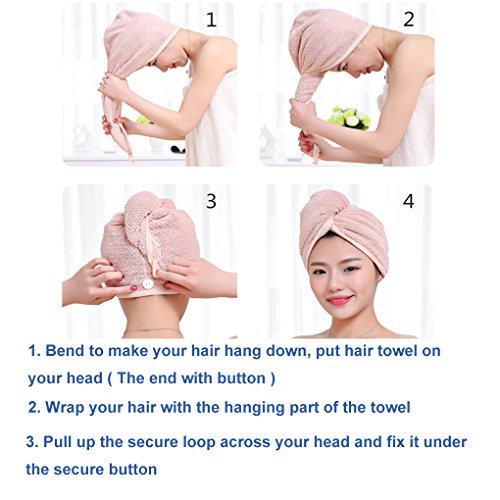 1

2

3

4

1. Bend to make your hair hang down, put hair towel on your head ( The end with button )

2. Wrap your hair with the hanging part of the towel

3. Pull up the secure loop across your head and fix it under the secure button