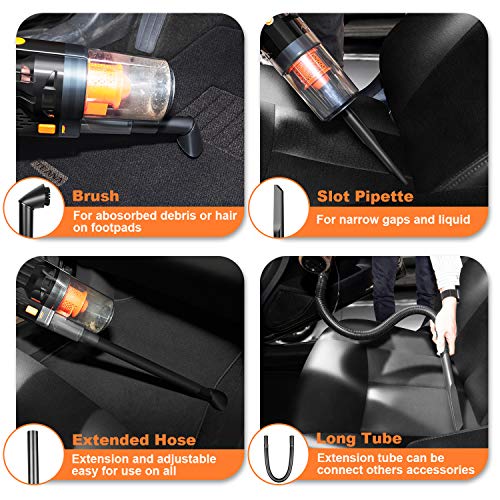 Brush
For abosorbed debris or hair on footpads

Slot Pipette
For narrow gaps and liquid

Extended Hose
Extension and adjustable easy for use on all

Long Tube
Extension tube can be connect others accessories