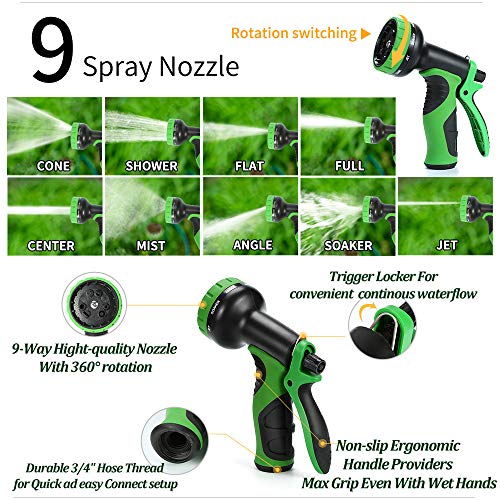 9 Spray Nozzle

Rotation switching ▶

CONE

SHOWER

FLAT

FULL

CENTER

MIST

ANGLE

SOAKER

JET

Trigger Locker For convenient continous waterflow

9-Way Hight-quality Nozzle With 360° rotation

Non-slip Ergonomic Handle Providers Max Grip Even With Wet Hands

Durable 3/4" Hose Thread for Quick ad easy Connect setup