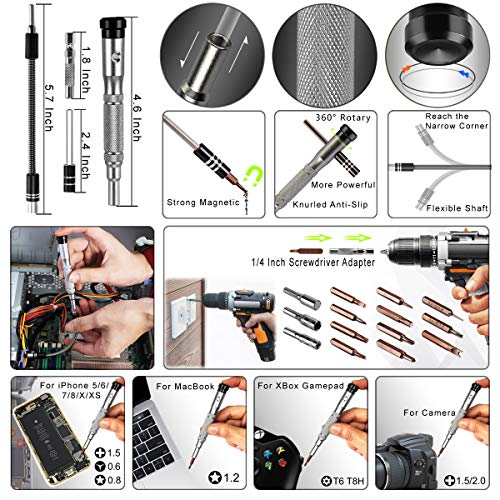 5.7 Inch

1.8 Inch

2.4 Inch

4.6 Inch

Strong Magnetic

360° Rotary

More Powerful

Knurled Anti-Slip

Reach the Narrow Corner

Flexible Shaft

1/4 Inch Screwdriver Adapter

For iPhone 5/6/7/8/X/XS

1.5

0.6

0.8

For MacBook

1.2

For XBox Gamepad

T6 T8H

For Camera

1.5/2.0