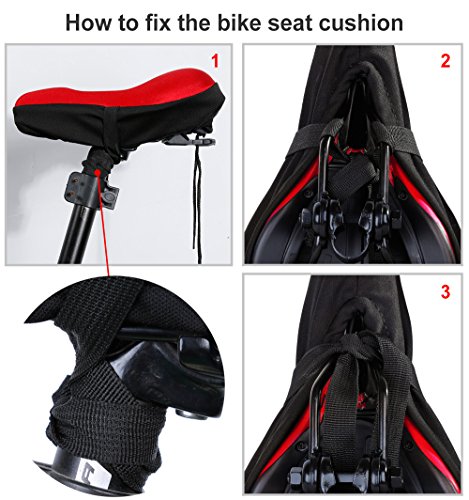 How to fix the bike seat cushion

1

2

3