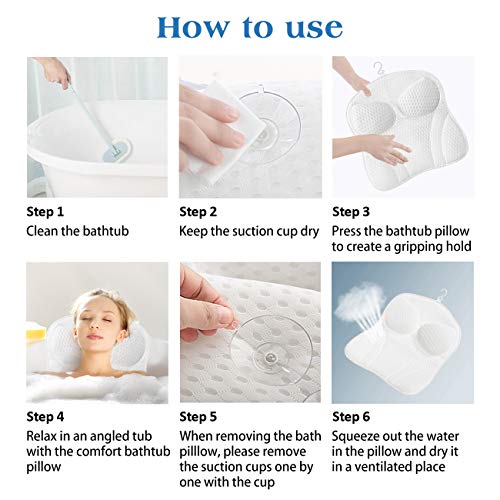 How to use

Step 1
Clean the bathtub

Step 2
Keep the suction cup dry

Step 3
Press the bathtub pillow to create a gripping hold

Step 4
Relax in an angled tub with the comfort bathtub pillow

Step 5
When removing the bath pilllow, please remove the suction cups one by one with the cup

Step 6
Squeeze out the water in the pillow and dry it in a ventilated place